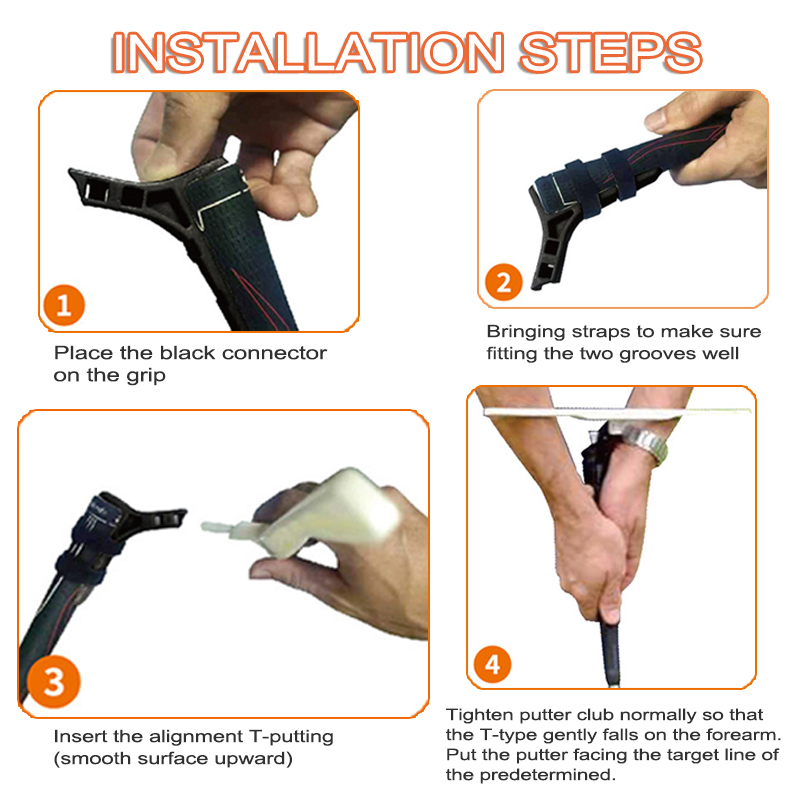 INSTALLATION STEPS

1

Place the black connector on the grip

2

Bringing straps to make sure fitting the two grooves well

3

Insert the alignment T-putting (smooth surface upward)

4

Tighten putter club normally so that the T-type gently falls on the forearm. Put the putter facing the target line of the predetermined.