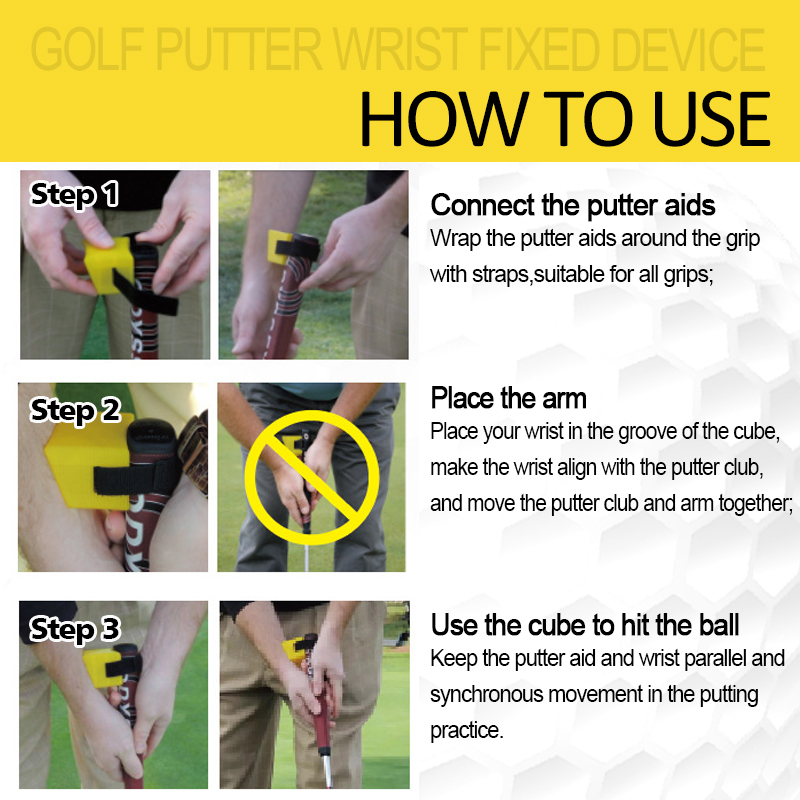 GOLF PUTTER WRIST FIXED DEVICE

HOW TO USE

Step 1

Connect the putter aids
Wrap the putter aids around the grip with straps,suitable for all grips;

Step 2

Place the arm
Place your wrist in the groove of the cube, make the wrist align with the putter club, and move the putter club and arm together;

Step 3

Use the cube to hit the ball
Keep the putter aid and wrist parallel and synchronous movement in the putting practice.