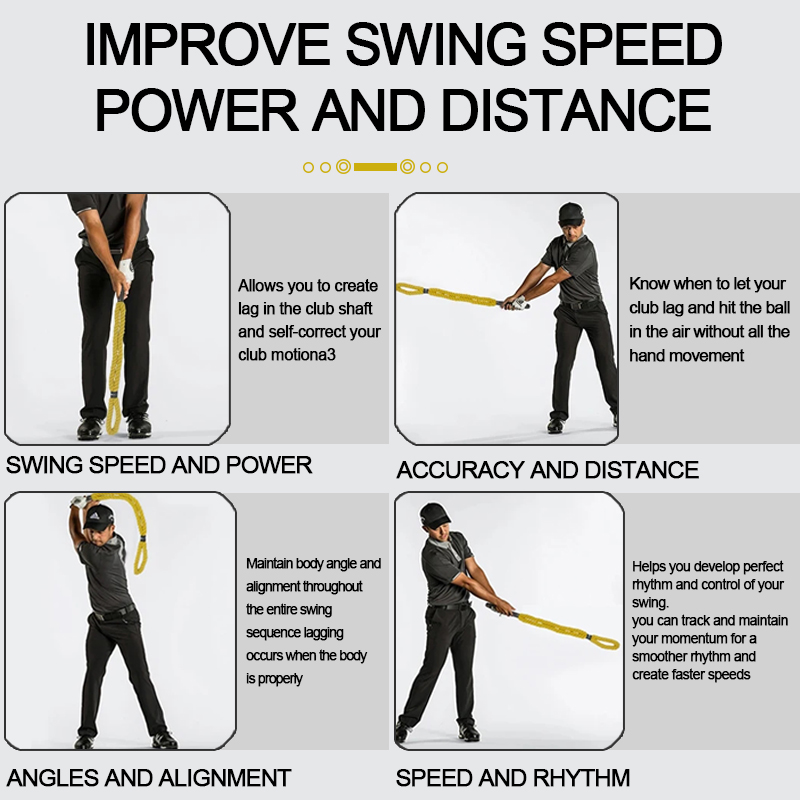 IMPROVE SWING SPEED POWER AND DISTANCE

Allows you to create lag in the club shaft and self-correct your club motiona3

SWING SPEED AND POWER

Know when to let your club lag and hit the ball in the air without all the hand movement

ACCURACY AND DISTANCE

Maintain body angle and alignment throughout the entire swing sequence lagging occurs when the body is properly

ANGLES AND ALIGNMENT

Helps you develop perfect rhythm and control of your swing.
you can track and maintain your momentum for a smoother rhythm and create faster speeds

SPEED AND RHYTHM