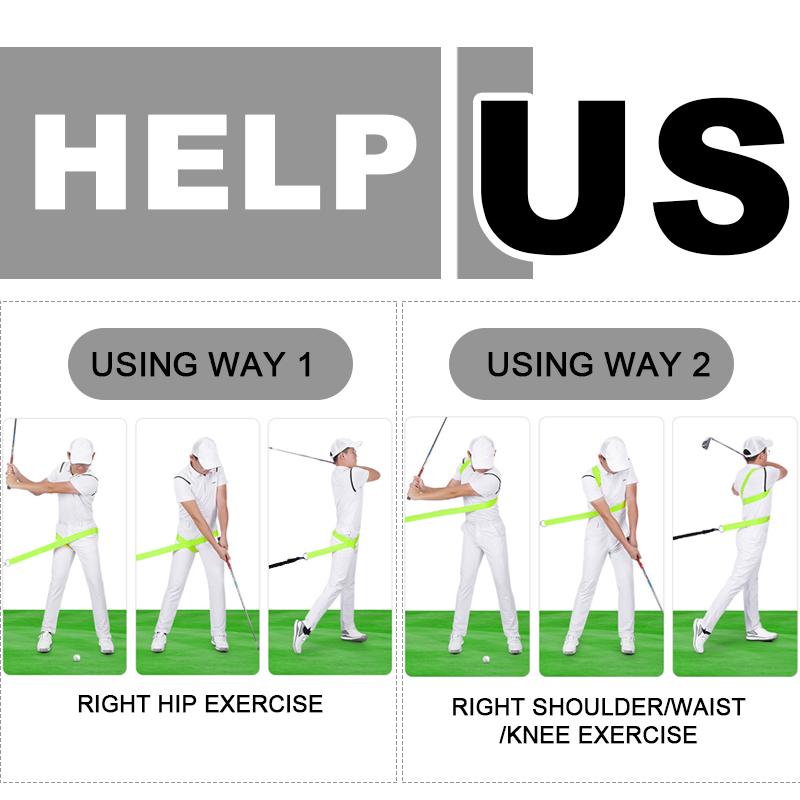 HELP US

USING WAY 1

RIGHT HIP EXERCISE

USING WAY 2

RIGHT SHOULDER/WAIST /KNEE EXERCISE