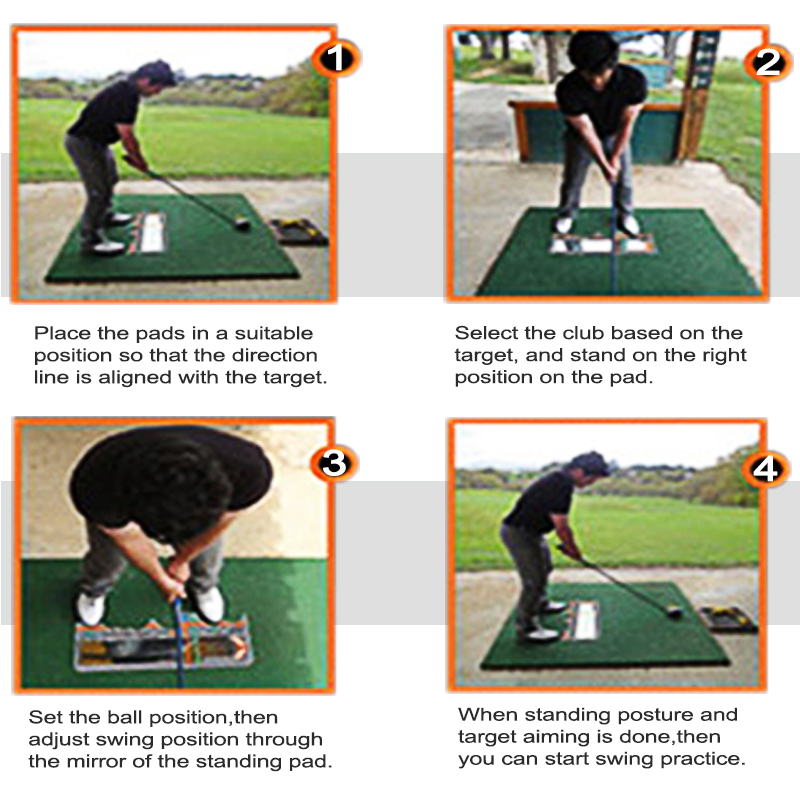 1

Place the pads in a suitable position so that the direction line is aligned with the target.

2

Select the club based on the target, and stand on the right position on the pad.

3

Set the ball position,then adjust swing position through the mirror of the standing pad.

4

When standing posture and target aiming is done,then you can start swing practice.