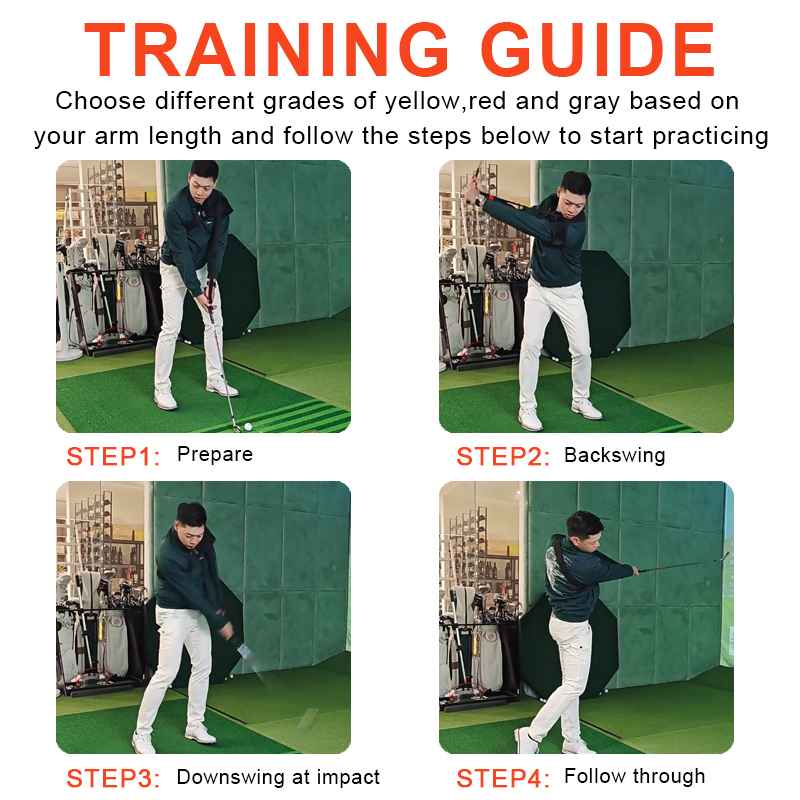 TRAINING GUIDE

Choose different grades of yellow,red and gray based on your arm length and follow the steps below to start practicing

STEP1: Prepare

STEP2: Backswing

STEP3: Downswing at impact

STEP4: Follow through