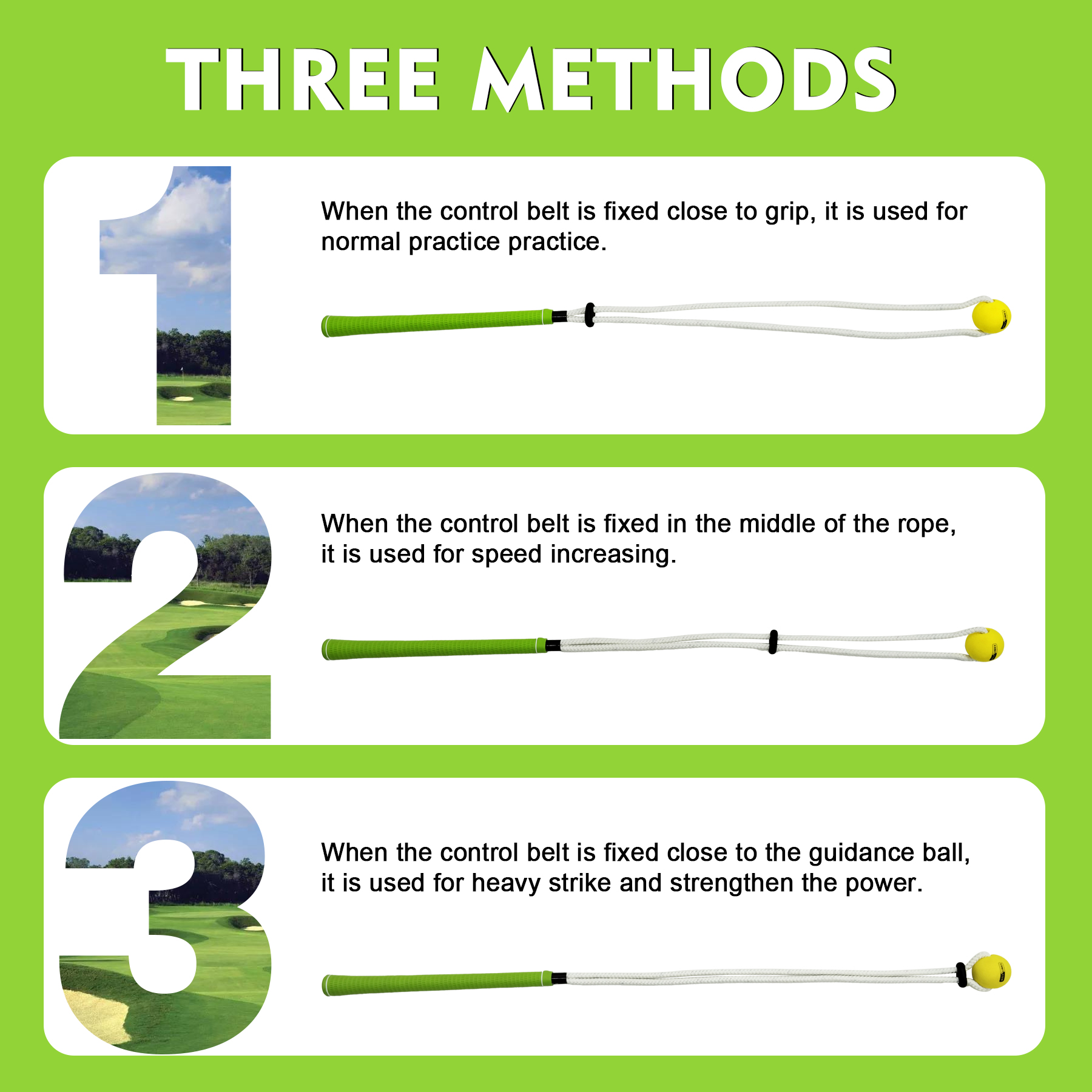 THREE METHODS

1

When the control belt is fixed close to grip, it is used for normal practice practice.

2

When the control belt is fixed in the middle of the rope, it is used for speed increasing.

3

When the control belt is fixed close to the guidance ball, it is used for heavy strike and strengthen the power.