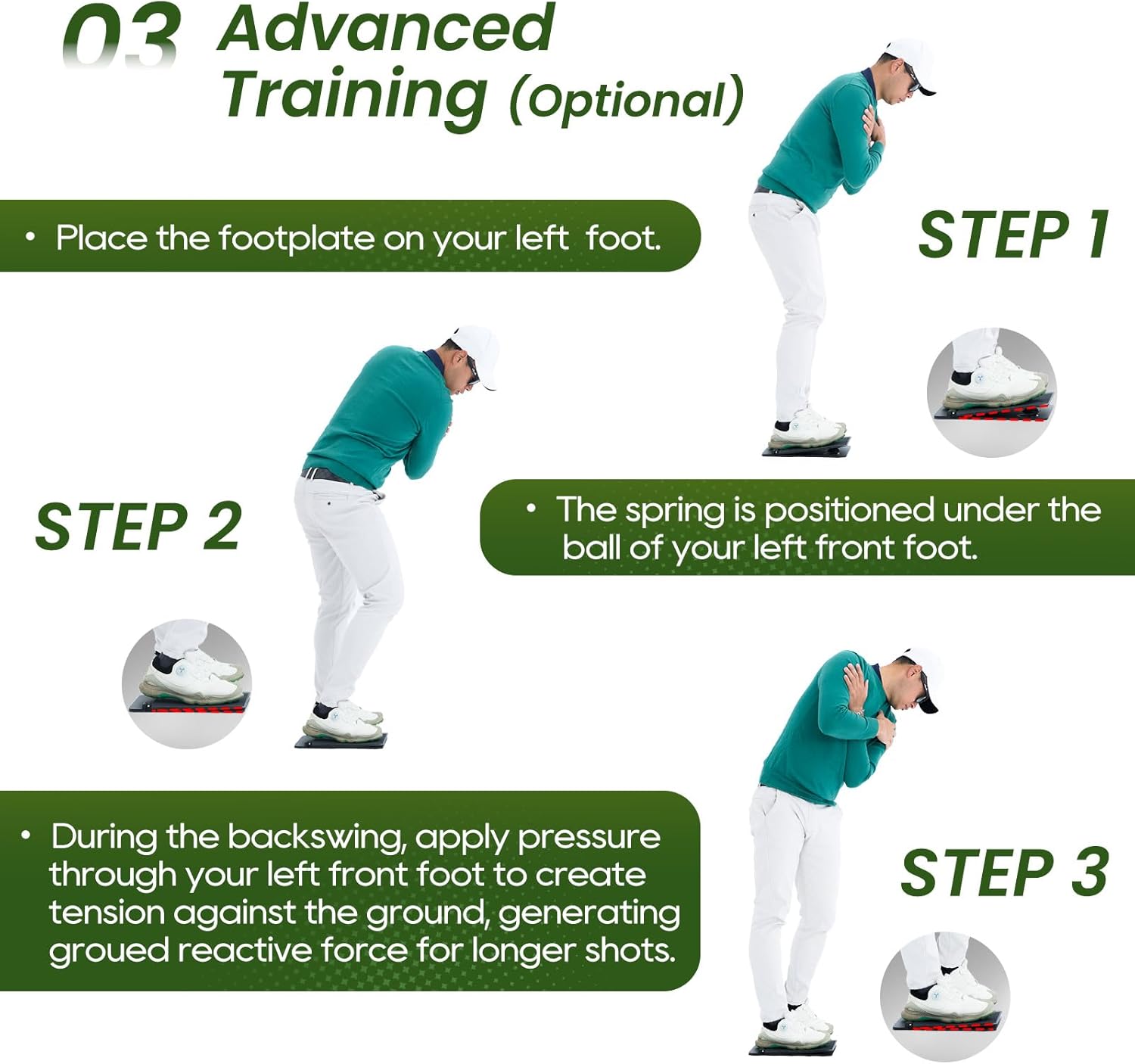 03 Advanced Training (Optional)

• Place the footplate on your left  foot.

STEP 1

STEP 2

• The spring is positioned under the ball of your left front foot.

• During the backswing, apply pressure through your left front foot to create tension against the ground, generating groued reactive force for longer shots.

STEP 3